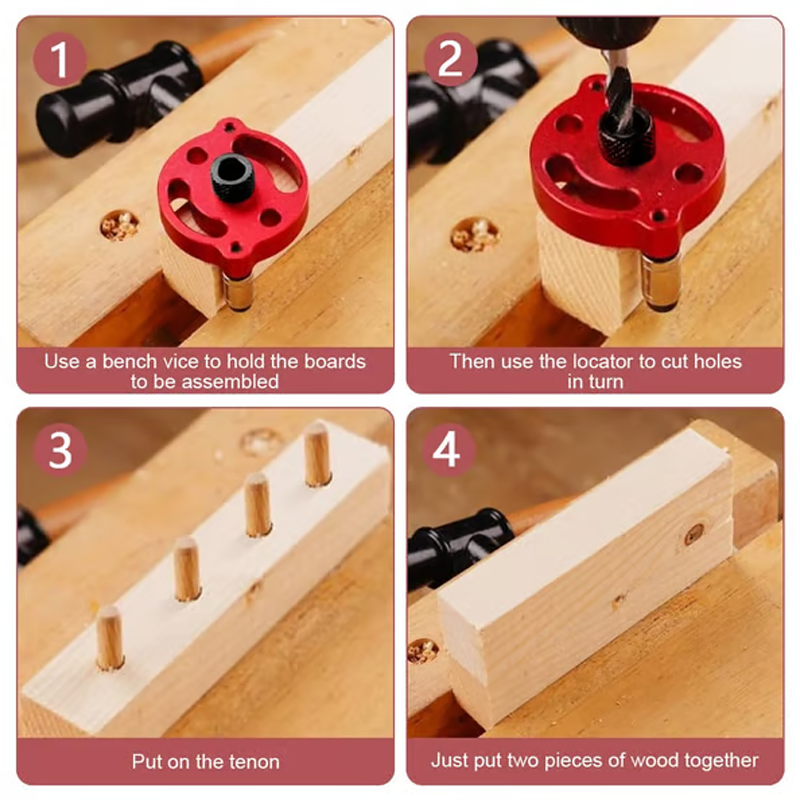 1

Use a bench vice to hold the boards to be assembled

2

Then use the locator to cut holes in turn

3

Put on the tenon

4

Just put two pieces of wood together